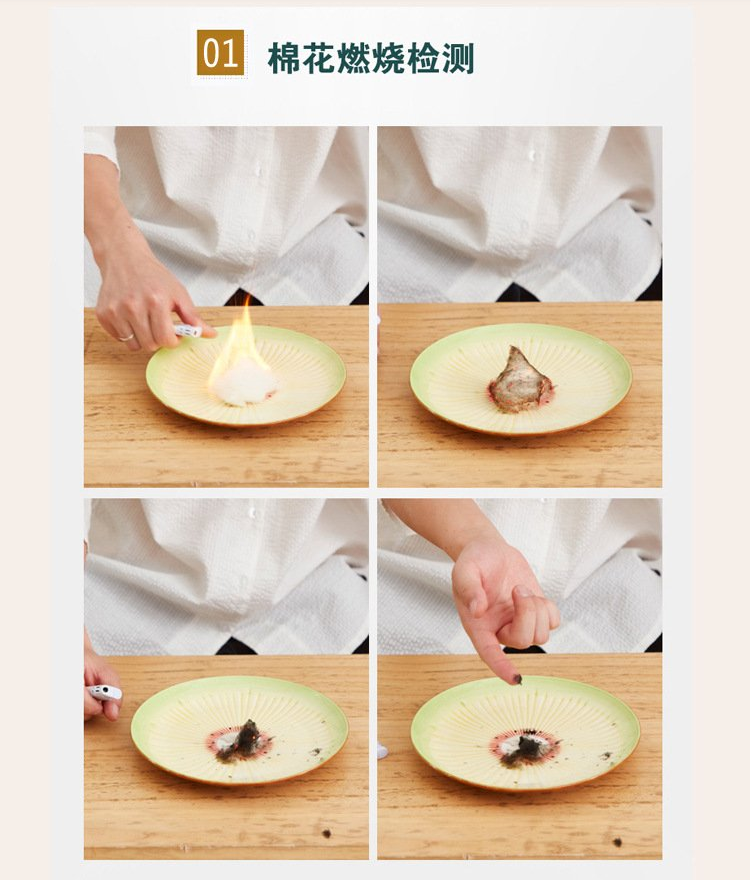 01 棉花燃烧检测