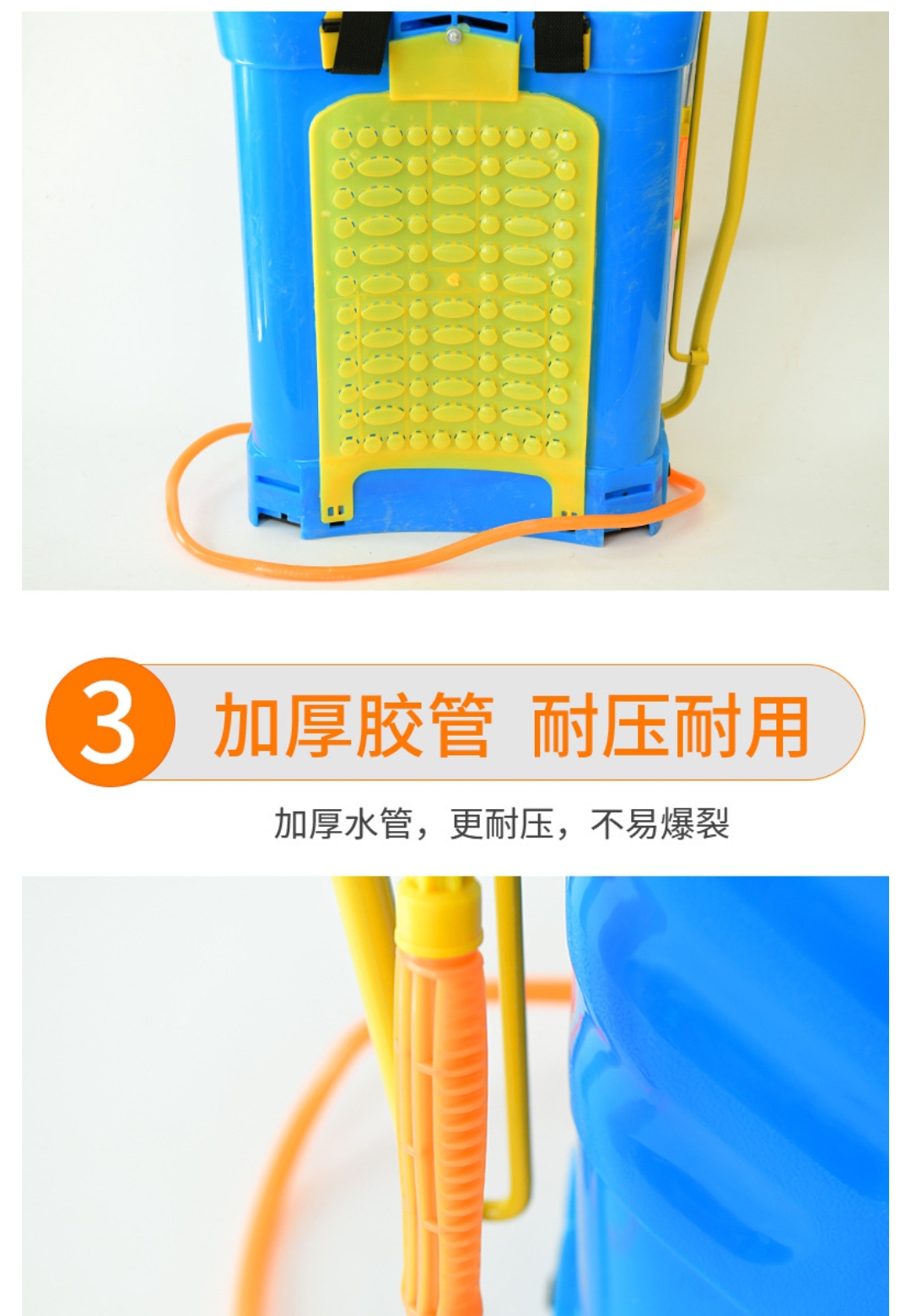 3 加厚胶管 耐压耐用

加厚水管，更耐压，不易爆裂