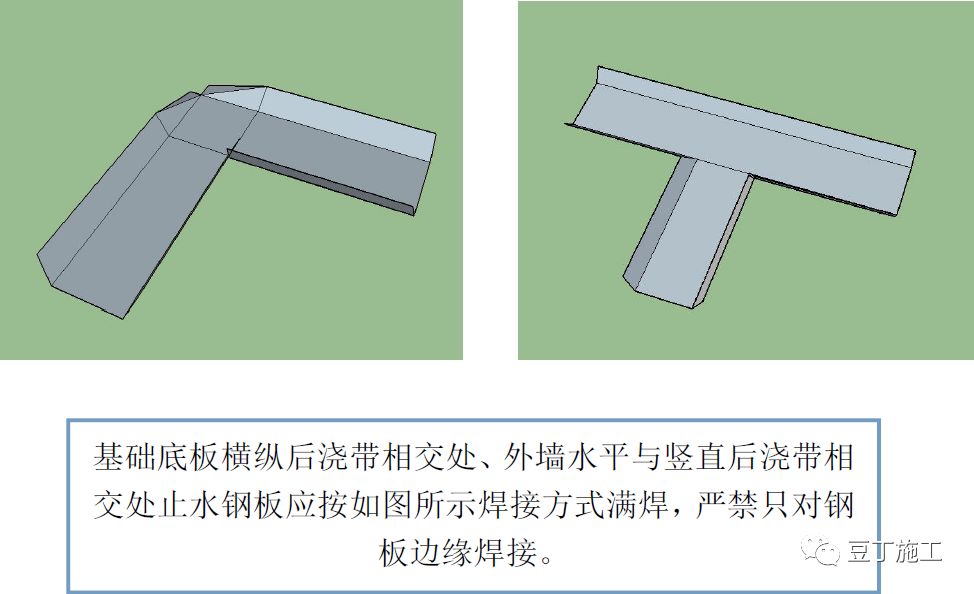 基础底板横纵后浇带相交处、外墙水平与竖直后浇带相交处止水钢板应按如图所示焊接方式满焊，严禁只对钢板边缘焊接。

豆丁施工