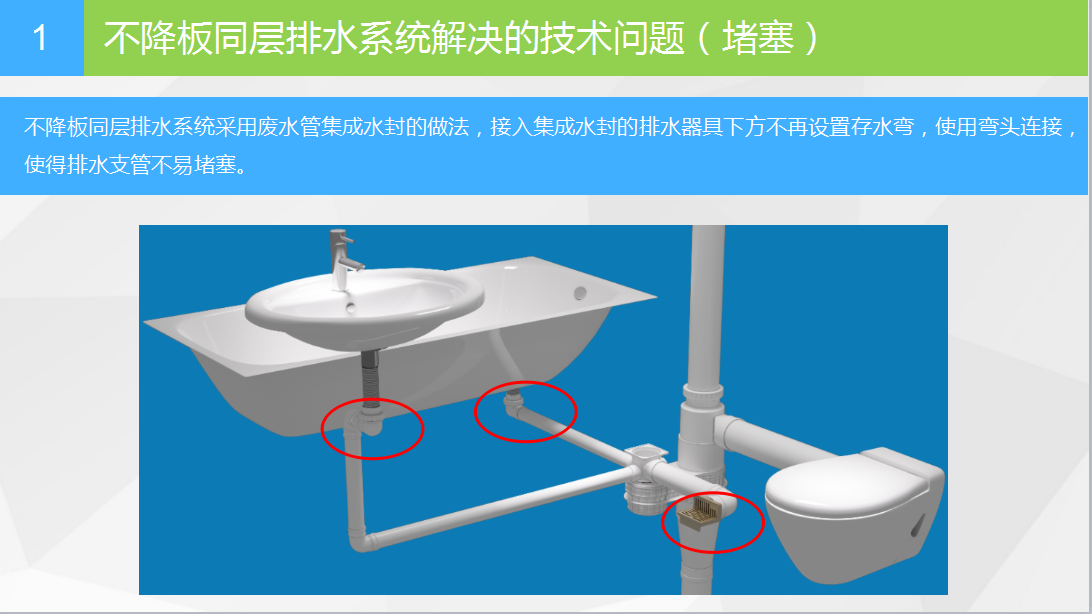 1

不降板同层排水系统解决的技术问题（堵塞）

不降板同层排水系统采用废水管集成水封的做法，接入集成水封的排水器具下方不再设置存水弯，使用弯头连接，使得排水支管不易堵塞。